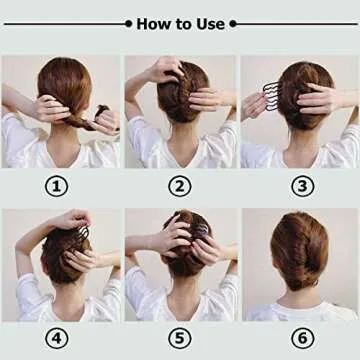 How to Use

①

②

③

④

⑤

⑥