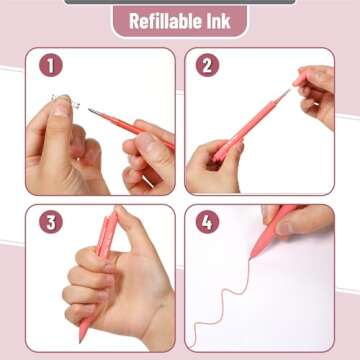 Refillable Ink

1

2

3

4