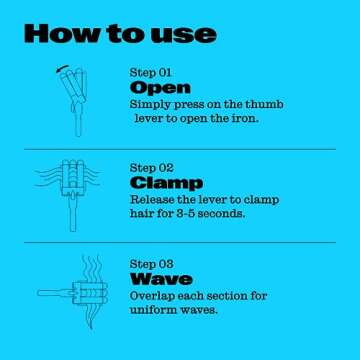 How to use

Step 01
Open
Simply press on the thumb lever to open the iron.

Step 02
Clamp
Release the lever to clamp hair for 3-5 seconds.

Step 03
Wave
Overlap each section for uniform waves.