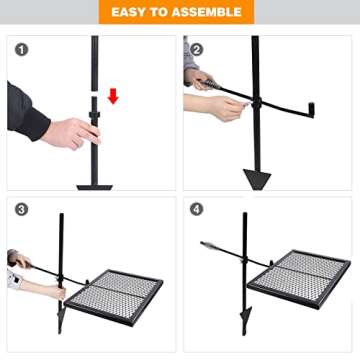 EASY TO ASSEMBLE

1

2

3

4