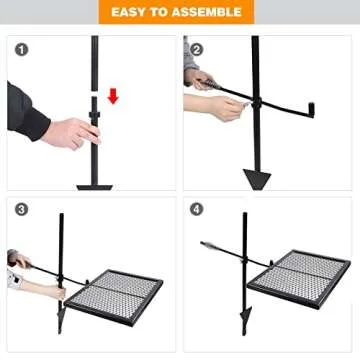 EASY TO ASSEMBLE

1

2

3

4