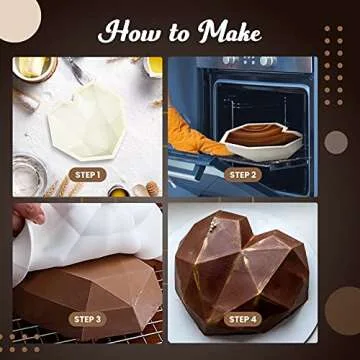 How to Make

STEP 1

STEP 2

STEP 3

STEP 4