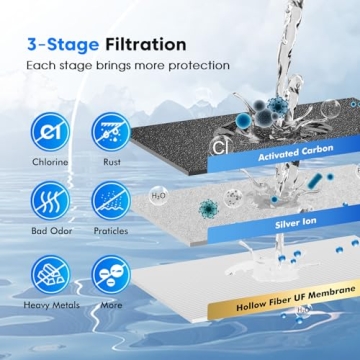 3-Stage Filtration
Each stage brings more protection

Cl
Chlorine

Rust

Bad Odor

Praticles

Heavy Metals

More

Cl

Activated Carbon

$H_2O$

Silver Ion

Hollow Fiber UF Membrane

$H_2O$