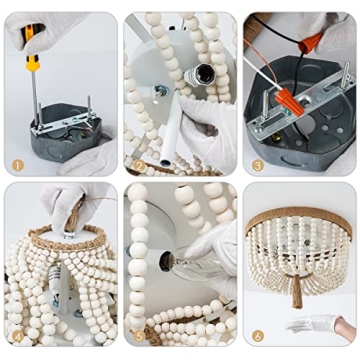 1

2

3

4

5

6