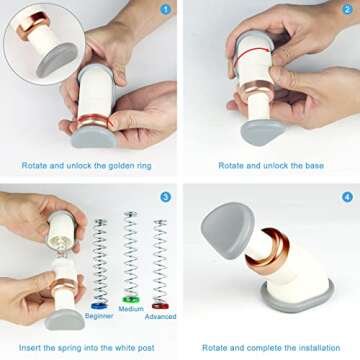 1

Rotate and unlock the golden ring

2

Rotate and unlock the base

3

Beginner

Medium

Advanced

Insert the spring into the white post

4

Rotate and complete the installation