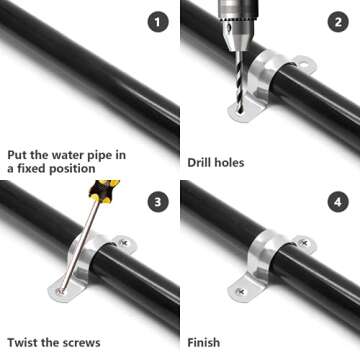 1

Put the water pipe in a fixed position

2

Drill holes

3

Twist the screws

4

Finish