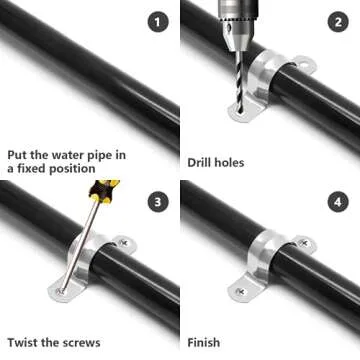 1

Put the water pipe in a fixed position

2

Drill holes

3

Twist the screws

4

Finish