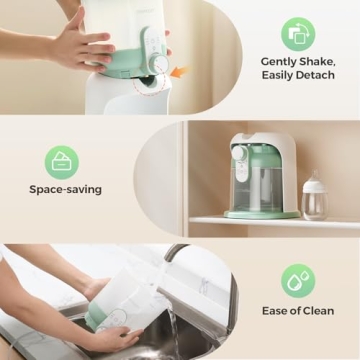 Gently Shake,
Easily Detach

Space-saving

Ease of Clean