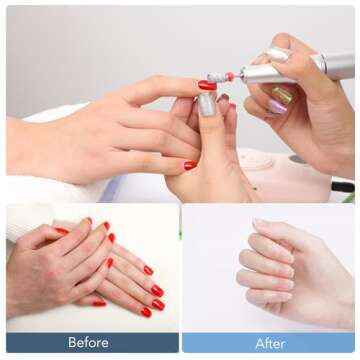 Before

After