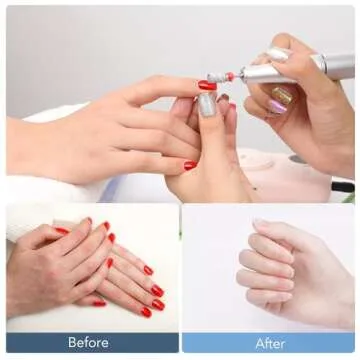 Before

After