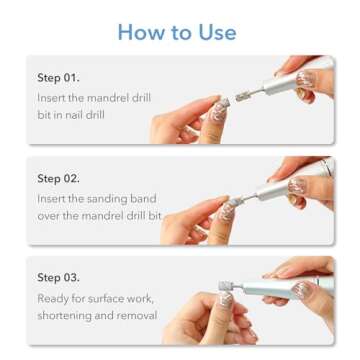 How to Use

Step 01.
Insert the mandrel drill bit in nail drill

Step 02.
Insert the sanding band over the mandrel drill bit

Step 03.
Ready for surface work, shortening and removal