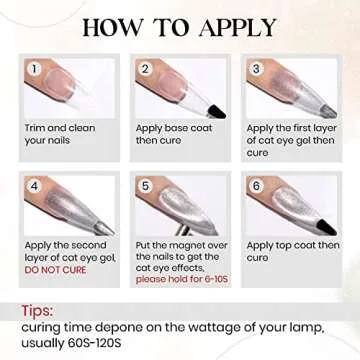 HOW TO APPLY

1
Trim and clean your nails

2
Apply base coat then cure

3
Apply the first layer of cat eye gel then cure

4
Apply the second layer of cat eye gel, DO NOT CURE

5
Put the magnet over the nails to get the cat eye effects, please hold for 6-10S

6
Apply top coat then cure

Tips:
curing time depone on the wattage of your lamp, usually 60S-120S