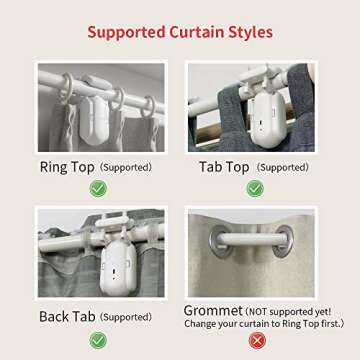 Supported Curtain Styles

Ring Top (Supported)

Tab Top (Supported)

Back Tab (Supported)

Grommet (NOT supported yet! Change your curtain to Ring Top first.)