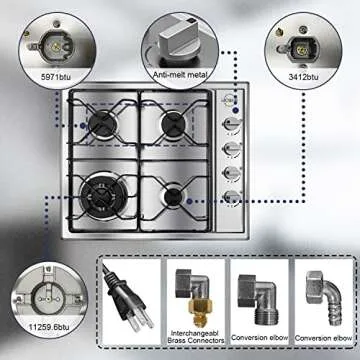 5971btu

Anti-melt metal

3412btu

11259.6btu

Interchangeabl Brass Connectors

Conversion elbow

Conversion elbow