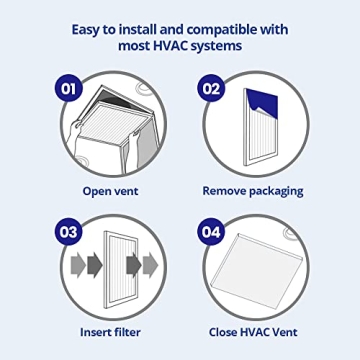 Easy to install and compatible with most HVAC systems

01

Open vent

02

Remove packaging

03

Insert filter

04

Close HVAC Vent