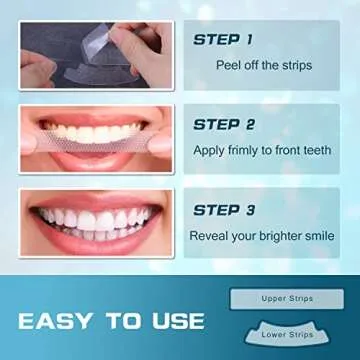 STEP 1
Peel off the strips

STEP 2
Apply frimly to front teeth

STEP 3
Reveal your brighter smile

EASY TO USE

Upper Strips

Lower Strips