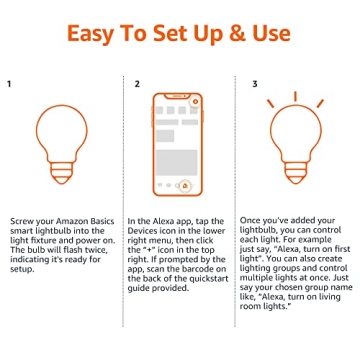 Easy To Set Up & Use

1

Screw your Amazon Basics smart lightbulb into the light fixture and power on. The bulb will flash twice, indicating it's ready for setup.

2

In the Alexa app, tap the Devices icon in the lower right menu, then click the "+" icon in the top right. If prompted by the app, scan the barcode on the back of the quickstart guide provided.

3

Once you've added your lightbulb, you can control each light. For example just say, "Alexa, turn on first light". You can also create lighting groups and control multiple lights at once. Just say your chosen group name like, "Alexa, turn on living room lights."