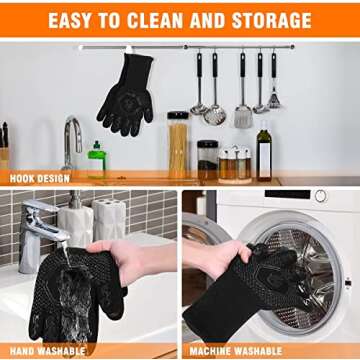 EASY TO CLEAN AND STORAGE

HOOK DESIGN

HAND WASHABLE

MACHINE WASHABLE