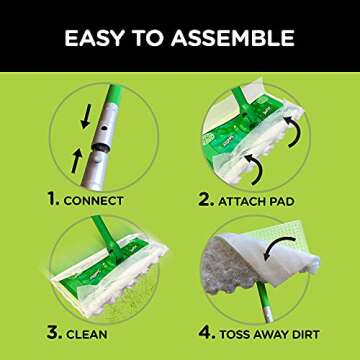 EASY TO ASSEMBLE

1. CONNECT

2. ATTACH PAD

3. CLEAN

4. TOSS AWAY DIRT