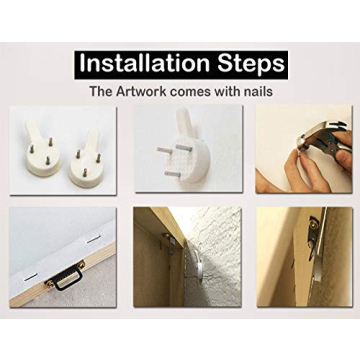 Installation Steps

The Artwork comes with nails