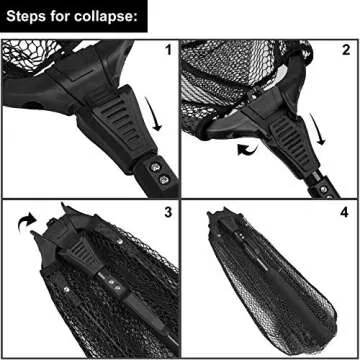 Steps for collapse:

1

2

3

4