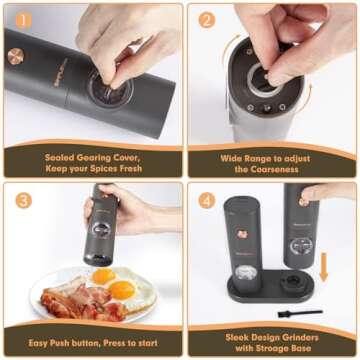 1

Sealed Gearing Cover, Keep your Spices Fresh

2

Wide Range to adjust the Coarseness

3

Easy Push button, Press to start

4

Sleek Design Grinders with Stroage Base