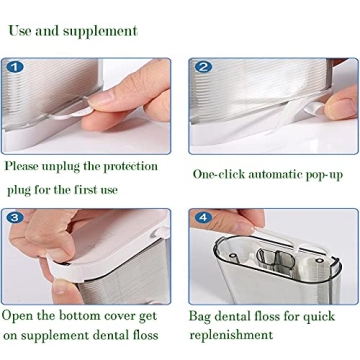 Use and supplement

1

Please unplug the protection plug for the first use

2

One-click automatic pop-up

3

Open the bottom cover get on supplement dental floss

4

Bag dental floss for quick replenishment