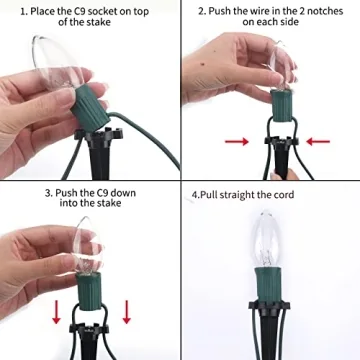 1. Place the C9 socket on top of the stake

2. Push the wire in the 2 notches on each side

3. Push the C9 down into the stake

4.Pull straight the cord