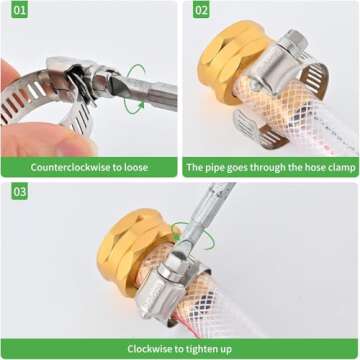 01

Counterclockwise to loose

02

The pipe goes through the hose clamp

03

Clockwise to tighten up