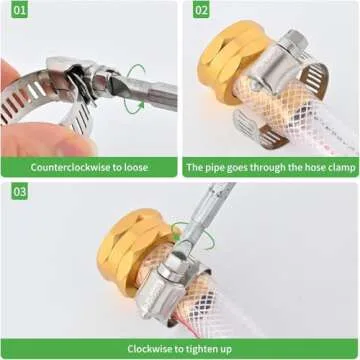 01

Counterclockwise to loose

02

The pipe goes through the hose clamp

03

Clockwise to tighten up