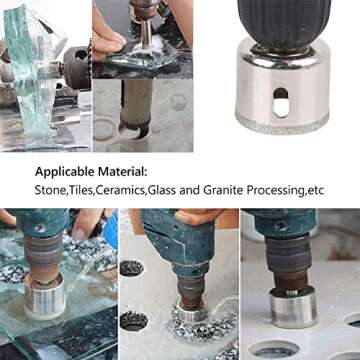 Applicable Material:
Stone,Tiles,Ceramics,Glass and Granite Processing,etc