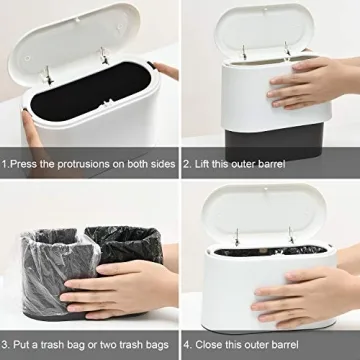 1.Press the protrusions on both sides

2. Lift this outer barrel

3. Put a trash bag or two trash bags

4. Close this outer barrel