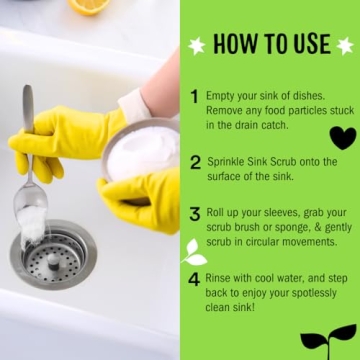 HOW TO USE

1 Empty your sink of dishes. Remove any food particles stuck in the drain catch.

2 Sprinkle Sink Scrub onto the surface of the sink.

3 Roll up your sleeves, grab your scrub brush or sponge, & gently scrub in circular movements.

4 Rinse with cool water, and step back to enjoy your spotlessly clean sink!