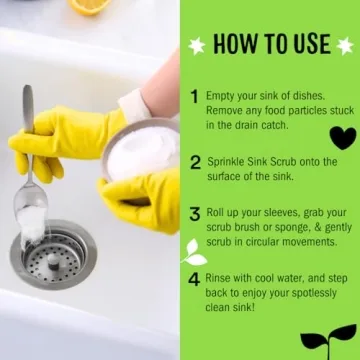 HOW TO USE

1 Empty your sink of dishes. Remove any food particles stuck in the drain catch.

2 Sprinkle Sink Scrub onto the surface of the sink.

3 Roll up your sleeves, grab your scrub brush or sponge, & gently scrub in circular movements.

4 Rinse with cool water, and step back to enjoy your spotlessly clean sink!