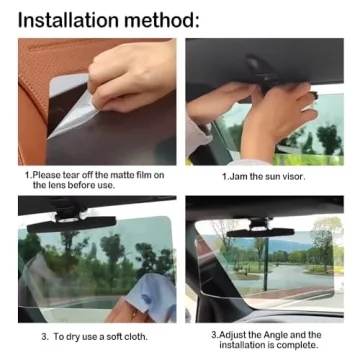 Installation method:

1.Please tear off the matte film on the lens before use.

1.Jam the sun visor.

3. To dry use a soft cloth.

3.Adjust the Angle and the installation is complete.