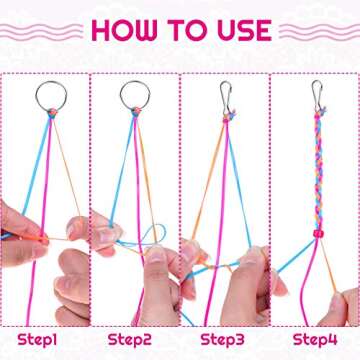 HOW TO USE

Step1

Step2

Step3

Step4