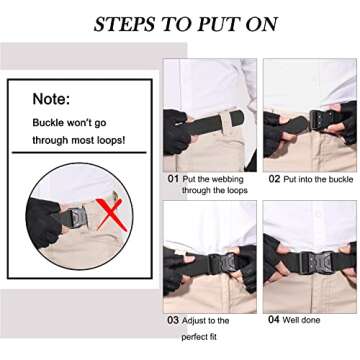 STEPS TO PUT ON

Note:

Buckle won't go through most loops!

01 Put the webbing through the loops

02 Put into the buckle

03 Adjust to the perfect fit

04 Well done