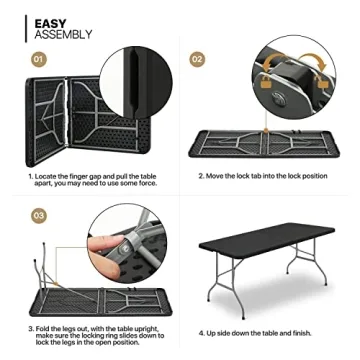 EASY
ASSEMBLY

01

1. Locate the finger gap and pull the table apart, you may need to use some force.

02

2. Move the lock tab into the lock position

03

3. Fold the legs out, with the table upright, make sure the locking ring slides down to lock the legs in the open position.

4. Up side down the table and finish.