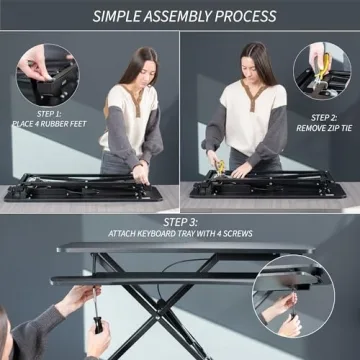 SIMPLE ASSEMBLY PROCESS

STEP 1:
PLACE 4 RUBBER FEET

STEP 2:
REMOVE ZIP TIE

STEP 3:
ATTACH KEYBOARD TRAY WITH 4 SCREWS