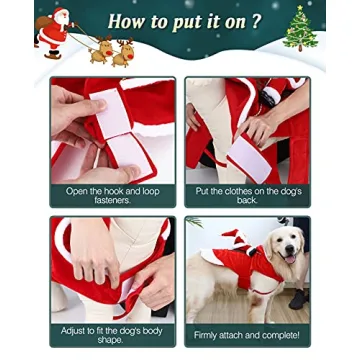 How to put it on ?

Open the hook and loop fasteners.

Put the clothes on the dog's back.

Adjust to fit the dog's body shape.

Firmly attach and complete!