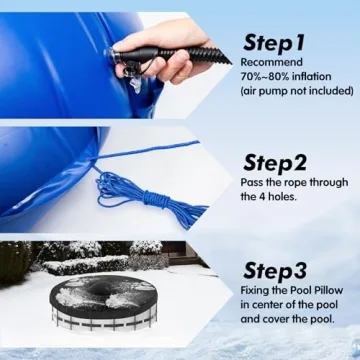 Step1
Recommend
70%~80% inflation
(air pump not included)

Step2
Pass the rope through the 4 holes.

Step3
Fixing the Pool Pillow in center of the pool and cover the pool.