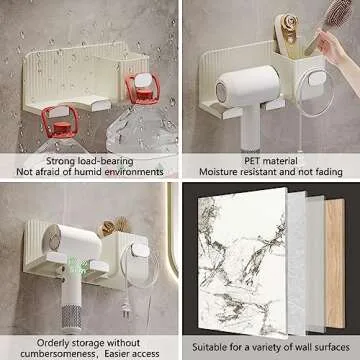 Strong load-bearing
Not afraid of humid environments

PET material
Moisture resistant and not fading

Orderly storage without cumbersomeness, Easier access

Suitable for a variety of wall surfaces