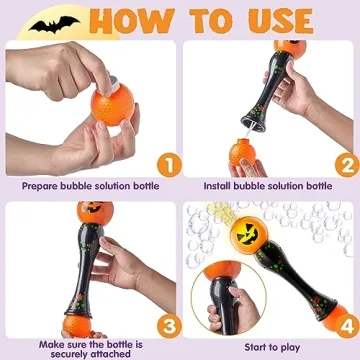 HOW TO USE

1

Prepare bubble solution bottle

2

Install bubble solution bottle

3

Make sure the bottle is securely attached

4

Start to play