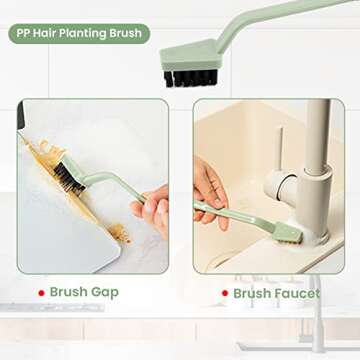 PP Hair Planting Brush

Brush Gap

Brush Faucet