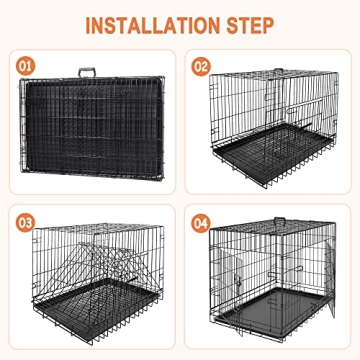 INSTALLATION STEP

01

02

03

04