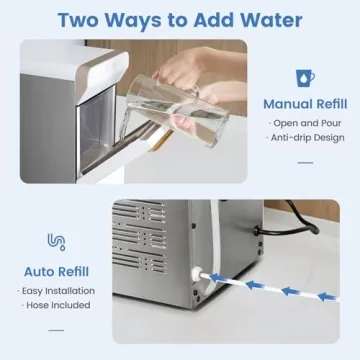 Two Ways to Add Water

Manual Refill

· Open and Pour
· Anti-drip Design

Auto Refill

· Easy Installation
· Hose Included