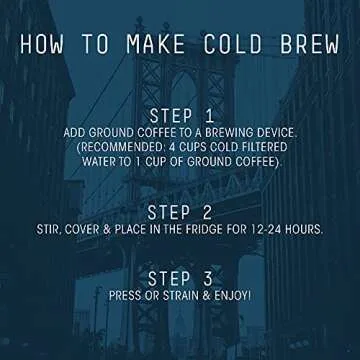 HOW TO MAKE COLD BREW

STEP 1
ADD GROUND COFFEE TO A BREWING DEVICE. (RECOMMENDED: 4 CUPS COLD FILTERED WATER TO 1 CUP OF GROUND COFFEE).

STEP 2
STIR, COVER & PLACE IN THE FRIDGE FOR 12-24 HOURS.

STEP 3
PRESS OR STRAIN & ENJOY!