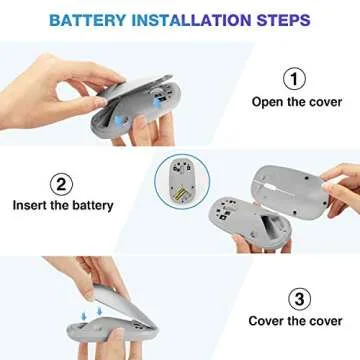 BATTERY INSTALLATION STEPS

1
Open the cover

2
Insert the battery

3
Cover the cover