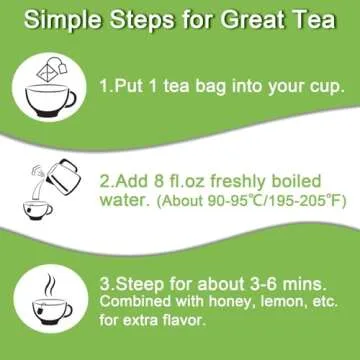 Simple Steps for Great Tea

1.Put 1 tea bag into your cup.

2.Add 8 fl.oz freshly boiled water. (About 90-95℃/195-205℉)

3.Steep for about 3-6 mins. Combined with honey, lemon, etc. for extra flavor.