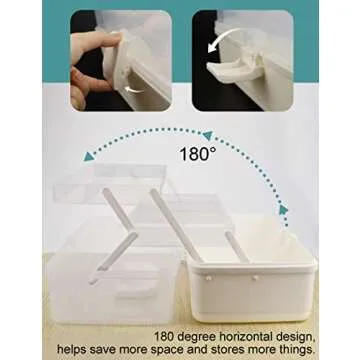 180°

180 degree horizontal design,
helps save more space and stores more things.